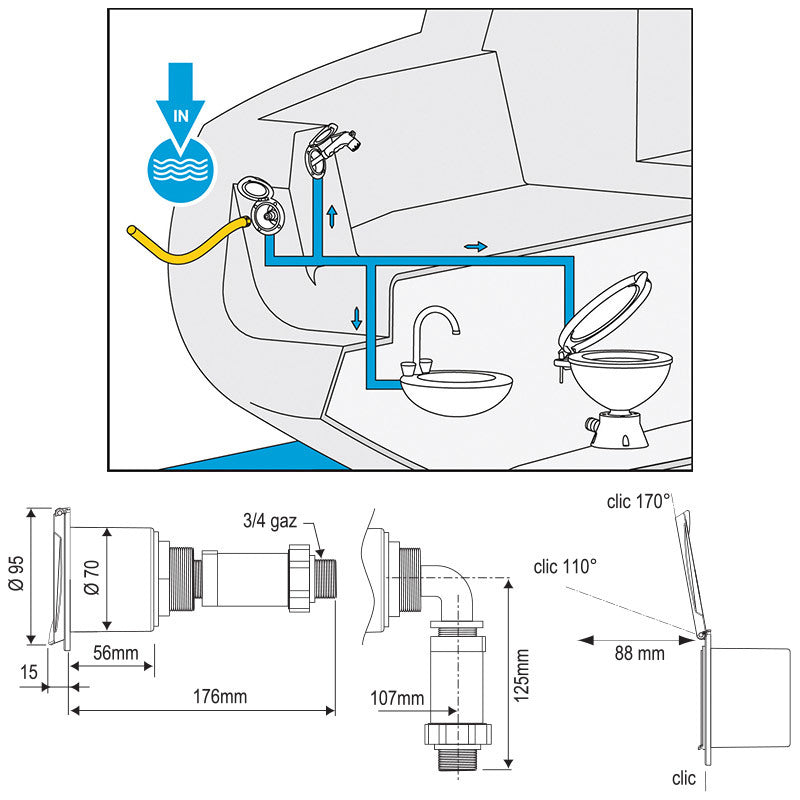 IN

3/4 gaz

Ø 95

Ø 70

56mm

15

176mm

107mm

125mm

clic 170°

clic 110°

88 mm

clic